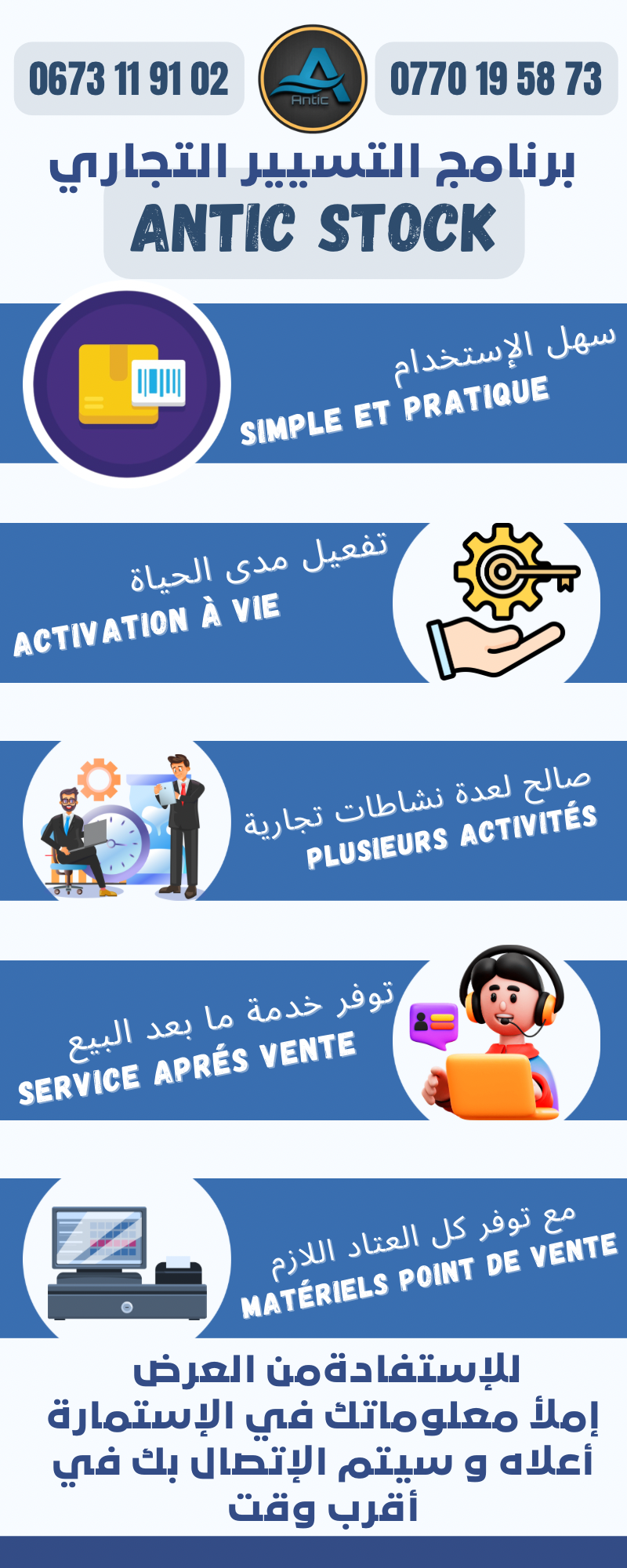 0673 11 91 02

Antic

0770 19 58 73

برنامج التسيير التجاري
ANTIC STOCK

سهل الإستخدام
SIMPLE ET PRATIQUE

تفعيل مدى الحياة
ACTIVATION À VIE

صالح لعدة نشاطات تجارية
PLUSIEURS ACTIVITÉS

توفر خدمة ما بعد البيع
SERVICE APRÉS VENTE

مع توفر كل العتاد اللازم
MATÉRIELS POINT DE VENTE

للإستفادةمن العرض
إملأ معلوماتك في الإستمارة
أعلاه و سيتم الإتصال بك في
أقرب وقت